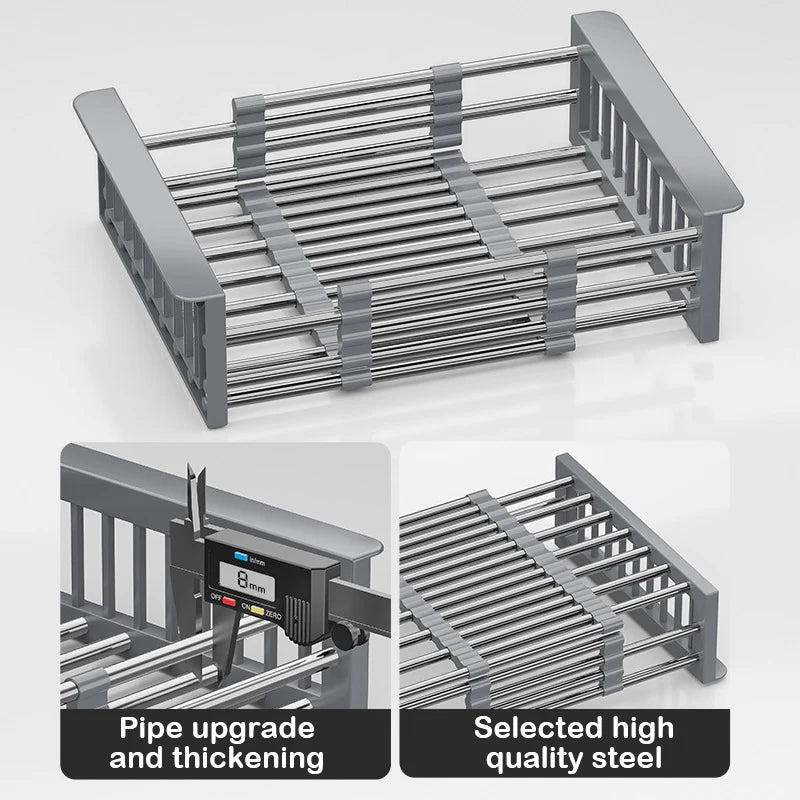 in/mm
8mm
OFF ON ZERO

Pipe upgrade and thickening

Selected high quality steel